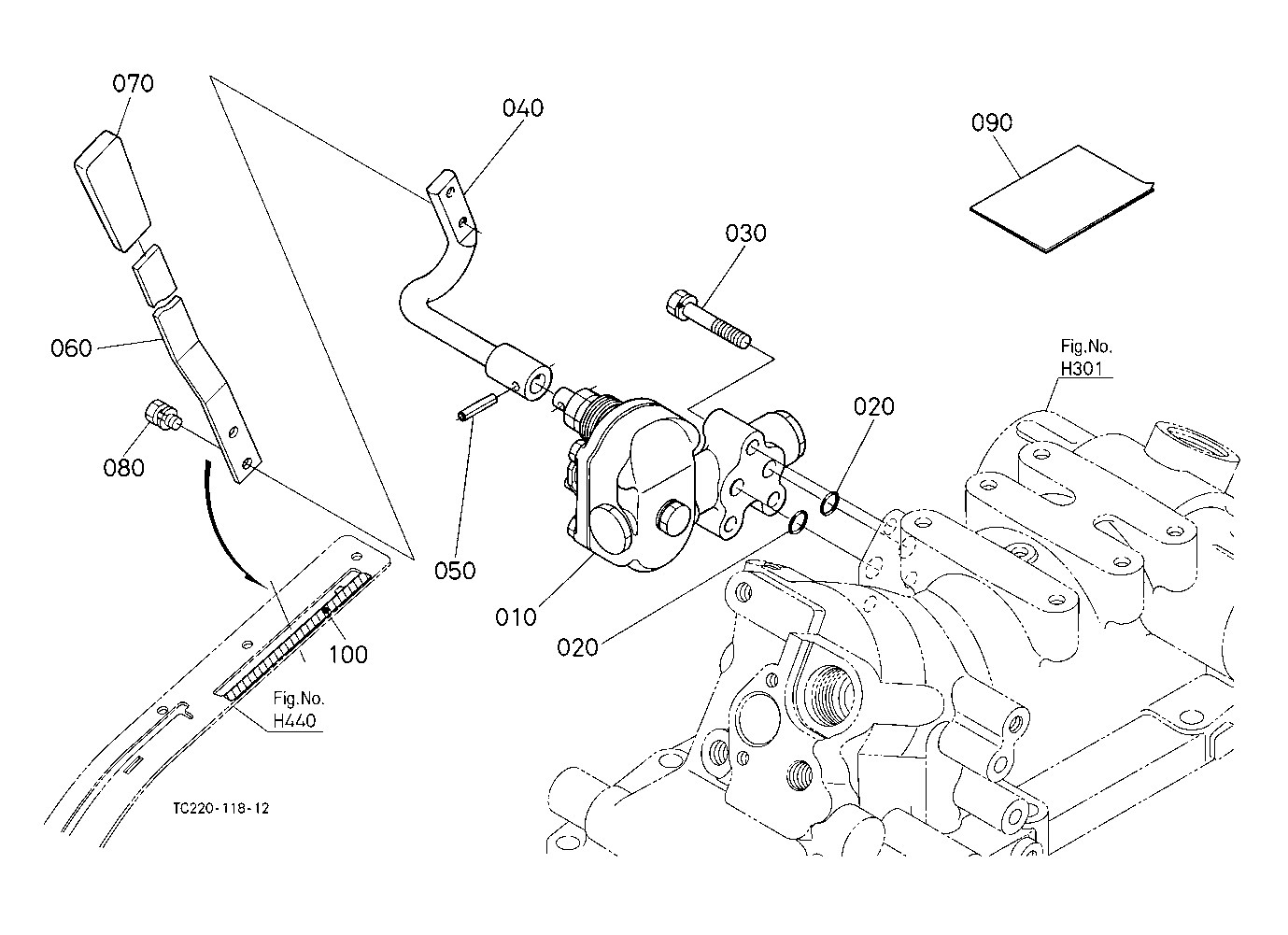 070

040

090

030

060

Fig.No.
H301

020

080

050

010

020

100

Fig.No.
H440

TC220-118-12